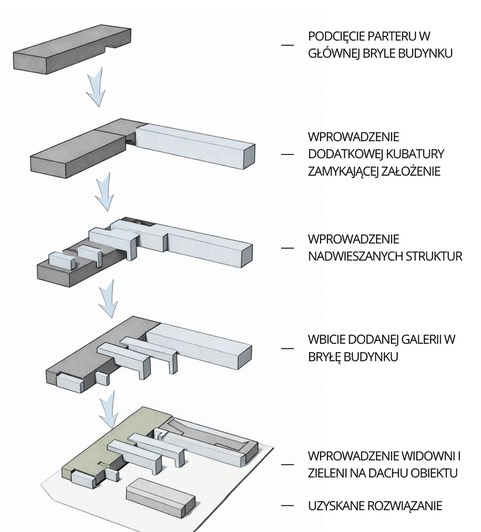 — PODCIĘCIE PARTERU W GŁÓWNEJ BRYLE BUDYNKU

— WPROWADZENIE DODATKOWEJ KUBATURY ZAMYKAJĄCEJ ZAŁOŻENIE

— WPROWADZENIE NADWIESZANYCH STRUKTUR

— WBICIE DODANEJ GALERII W BRYŁĘ BUDYNKU

— WPROWADZENIE WIDOWNI I ZIELENI NA DACHU OBIEKTU

— UZYSKANE ROZWIĄZANIE